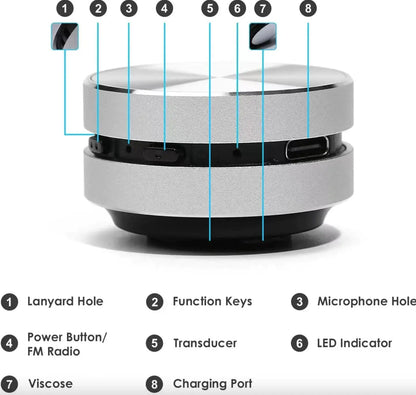 1 2 3 4 5 6 7 8

1 Lanyard Hole

2 Function Keys

3 Microphone Hole

4 Power Button/ FM Radio

5 Transducer

6 LED Indicator

7 Viscose

8 Charging Port