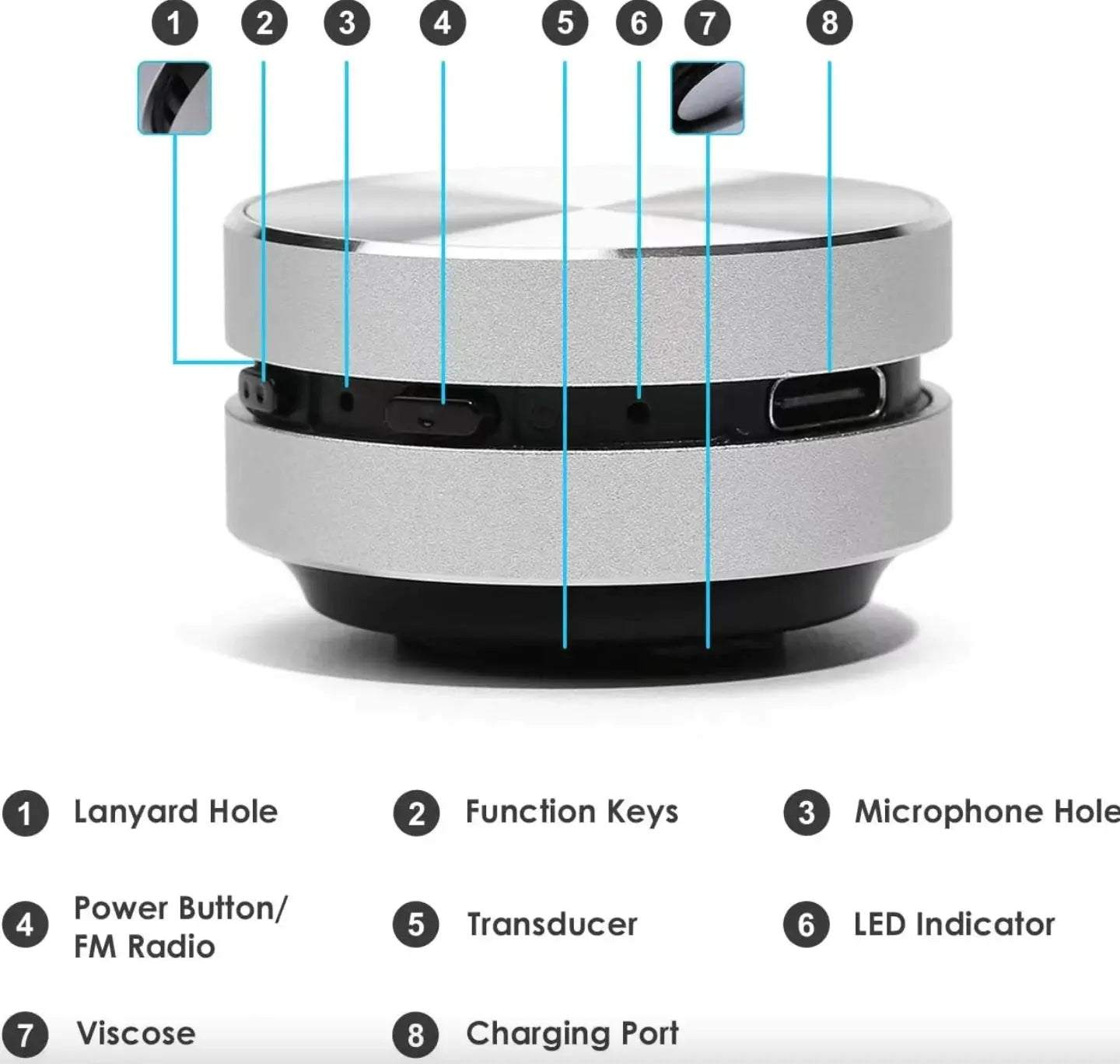 1 2 3 4 5 6 7 8

1 Lanyard Hole
2 Function Keys
3 Microphone Hole
4 Power Button/ FM Radio
5 Transducer
6 LED Indicator
7 Viscose
8 Charging Port